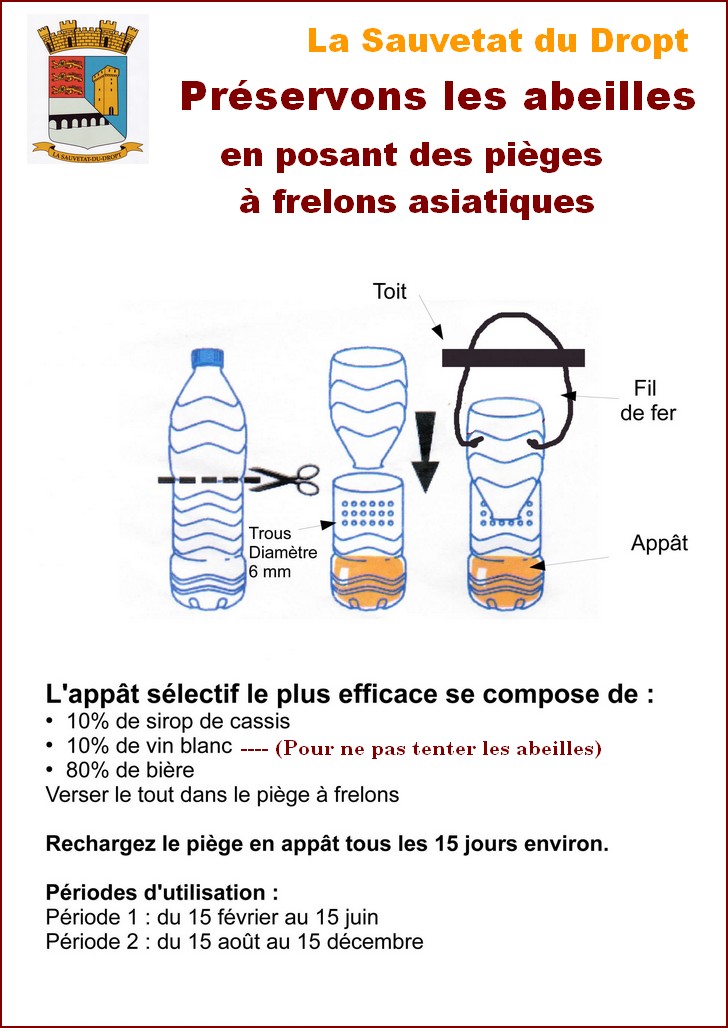 LA SAUVETAT-DU-DROPT

La Sauvetat du Dropt

Préservons les abeilles

en posant des pièges à frelons asiatiques

Toit

Fil de fer

Trous Diamètre 6 mm

Appât

L'appât sélectif le plus efficace se compose de :
• 10% de sirop de cassis
• 10% de vin blanc ---- (Pour ne pas tenter les abeilles)
• 80% de bière
Verser le tout dans le piège à frelons

Rechargez le piège en appât tous les 15 jours environ.

Périodes d'utilisation :
Période 1 : du 15 février au 15 juin
Période 2 : du 15 août au 15 décembre