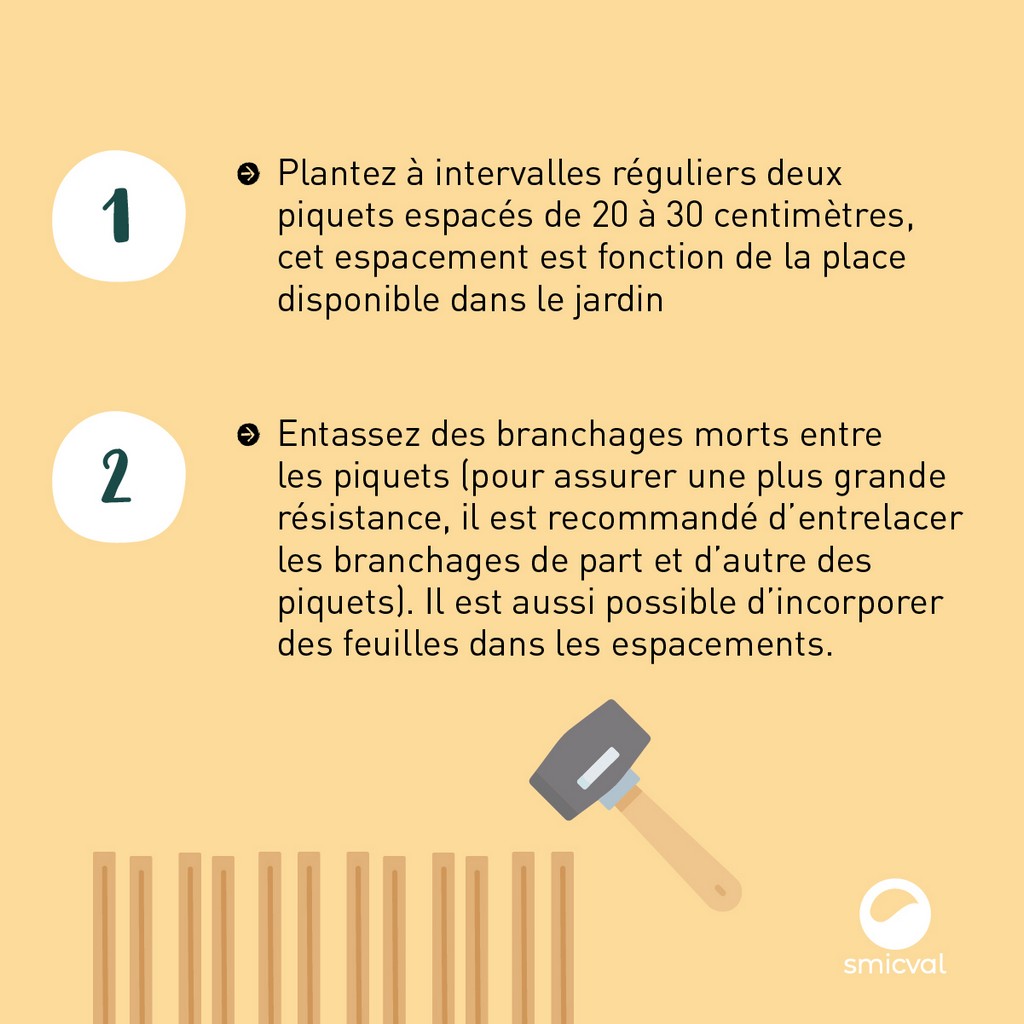 1

Plantez à intervalles réguliers deux piquets espacés de 20 à 30 centimètres, cet espacement est fonction de la place disponible dans le jardin

2

Entassez des branchages morts entre les piquets (pour assurer une plus grande résistance, il est recommandé d'entrelacer les branchages de part et d'autre des piquets). Il est aussi possible d'incorporer des feuilles dans les espacements.

smicval