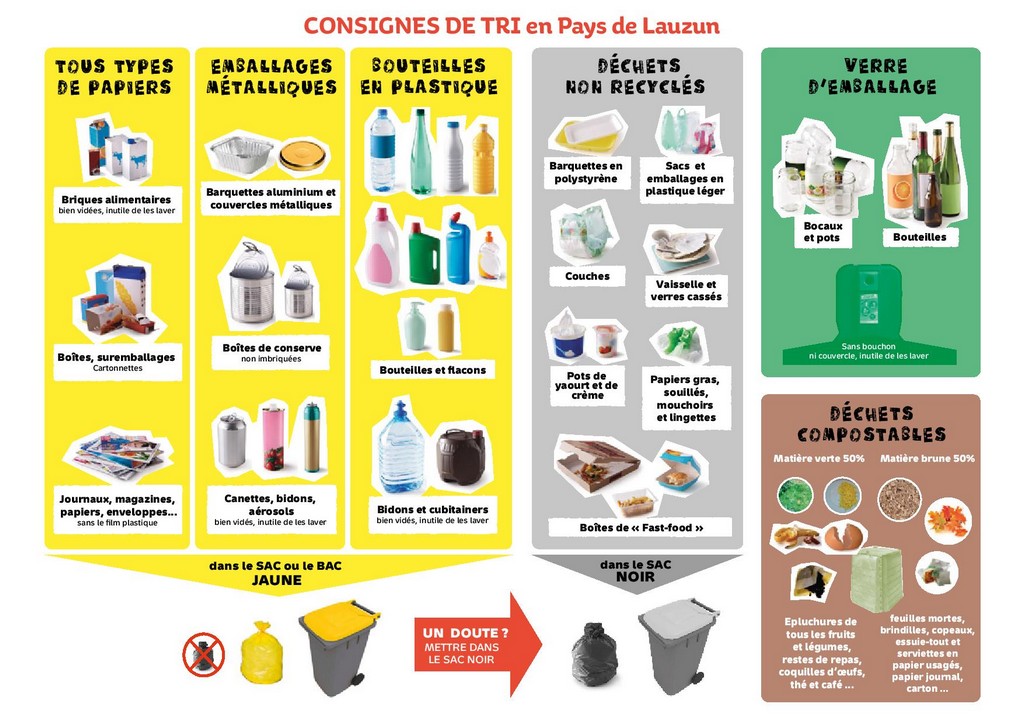 CONSIGNES DE TRI en Pays de Lauzun

TOUS TYPES DE PAPIERS

Briques alimentaires
bien vidées, inutile de les laver

Boîtes, suremballages
Cartonnettes

Journaux, magazines, papiers, enveloppes...
sans le film plastique

EMBALLAGES MÉTALLIQUES

Barquettes aluminium et couvercles métalliques

Boîtes de conserve
non imbriquées

Canettes, bidons, aérosols
bien vidés, inutile de les laver

BOUTEILLES EN PLASTIQUE

Bouteilles et flacons

Bidons et cubitainers
bien vidés, inutile de les laver

dans le SAC ou le BAC
JAUNE

DÉCHETS NON RECYCLÉS

Barquettes en polystyrène

Sacs et emballages en plastique léger

Couches

Vaisselle et verres cassés

Pots de yaourt et de crème

Papiers gras, souillés, mouchoirs et lingettes

Boîtes de « Fast-food »

dans le SAC
NOIR

UN DOUTE ?
METTRE DANS LE SAC NOIR

VERRE D'EMBALLAGE

Bocaux et pots

Bouteilles

Sans bouchon
ni couvercle, inutile de les laver

DÉCHETS COMPOSTABLES

Matière verte 50%

Matière brune 50%

Epluchures de tous les fruits et légumes, restes de repas, coquilles d'œufs, thé et café ...

feuilles mortes, brindilles, copeaux, essuie-tout et serviettes en papier usagés, papier journal, carton ...