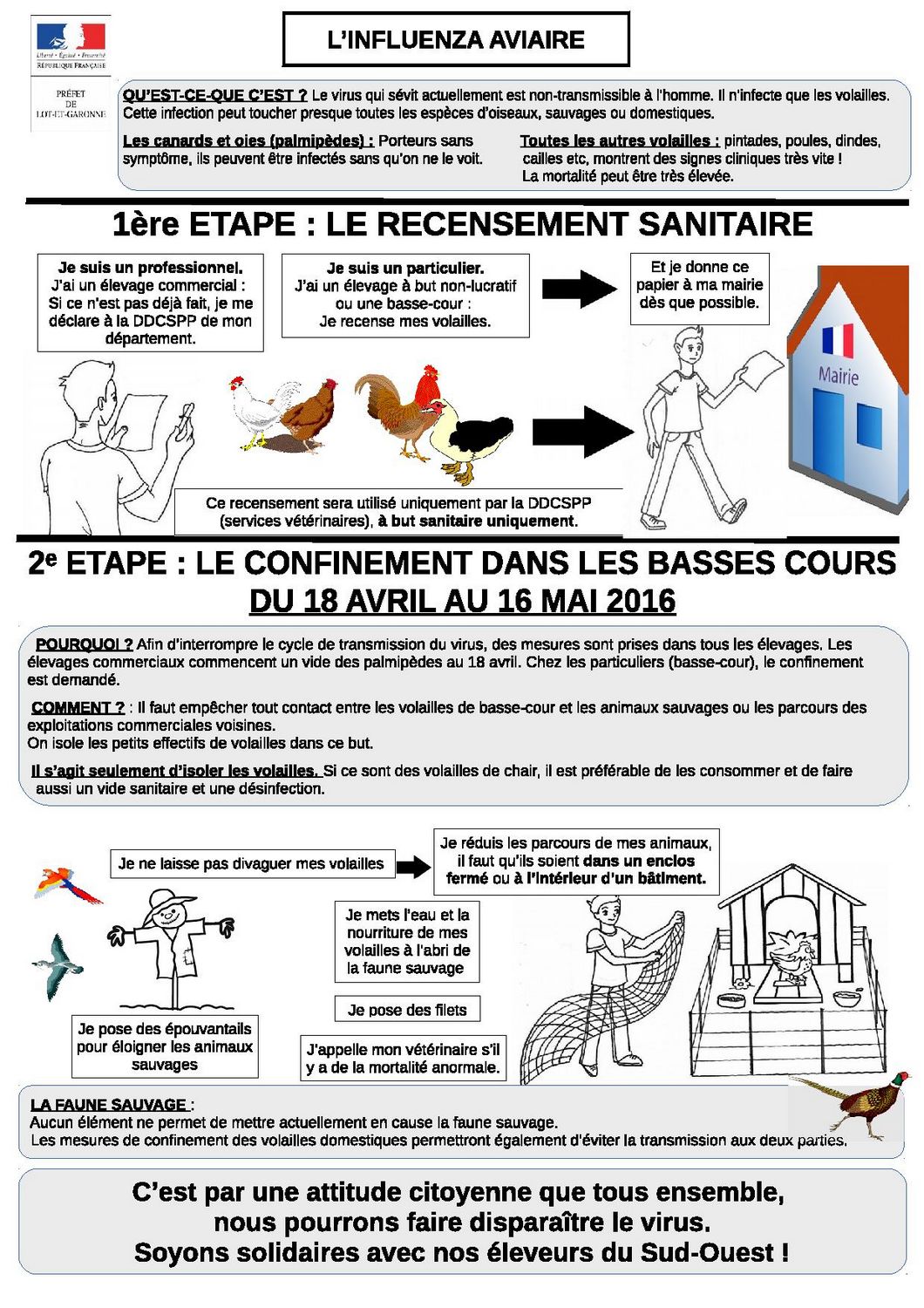 Liberté • Égalité • Fraternité
RÉPUBLIQUE FRANÇAISE

PRÉFET DE LOT-ET-GARONNE

L'INFLUENZA AVIAIRE

QU'EST-CE-QUE C'EST ? Le virus qui sévit actuellement est non-transmissible à l'homme. Il n'infecte que les volailles. Cette infection peut toucher presque toutes les espèces d'oiseaux, sauvages ou domestiques.

Les canards et oies (palmipèdes) : Porteurs sans symptôme, ils peuvent être infectés sans qu'on ne le voit.

Toutes les autres volailles : pintades, poules, dindes, cailles etc, montrent des signes cliniques très vite ! La mortalité peut être très élevée.

1ère ETAPE : LE RECENSEMENT SANITAIRE

Je suis un professionnel. J'ai un élevage commercial : Si ce n'est pas déjà fait, je me déclare à la DDCSPP de mon département.

Je suis un particulier. J'ai un élevage à but non-lucratif ou une basse-cour : Je recense mes volailles.

Et je donne ce papier à ma mairie dès que possible.

Mairie

Ce recensement sera utilisé uniquement par la DDCSPP (services vétérinaires), à but sanitaire uniquement.

2e ETAPE : LE CONFINEMENT DANS LES BASSES COURS
DU 18 AVRIL AU 16 MAI 2016

POURQUOI ? Afin d'interrompre le cycle de transmission du virus, des mesures sont prises dans tous les élevages. Les élevages commerciaux commencent un vide des palmipèdes au 18 avril. Chez les particuliers (basse-cour), le confinement est demandé.

COMMENT ? : Il faut empêcher tout contact entre les volailles de basse-cour et les animaux sauvages ou les parcours des exploitations commerciales voisines.
On isole les petits effectifs de volailles dans ce but.

Il s'agit seulement d'isoler les volailles. Si ce sont des volailles de chair, il est préférable de les consommer et de faire aussi un vide sanitaire et une désinfection.

Je ne laisse pas divaguer mes volailles

Je réduis les parcours de mes animaux, il faut qu'ils soient dans un enclos fermé ou à l'intérieur d'un bâtiment.

Je mets l'eau et la nourriture de mes volailles à l'abri de la faune sauvage

Je pose des filets

Je pose des épouvantails pour éloigner les animaux sauvages

J'appelle mon vétérinaire s'il y a de la mortalité anormale.

LA FAUNE SAUVAGE :
Aucun élément ne permet de mettre actuellement en cause la faune sauvage.
Les mesures de confinement des volailles domestiques permettront également d'éviter la transmission aux deux parties.

C'est par une attitude citoyenne que tous ensemble, nous pourrons faire disparaître le virus.
Soyons solidaires avec nos éleveurs du Sud-Ouest !